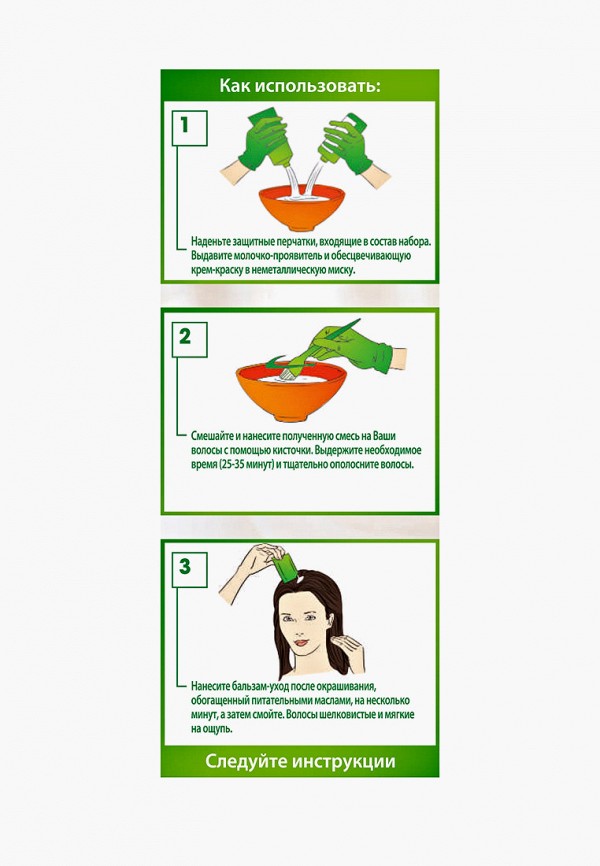 Как использовать:

1

Наденьте защитные перчатки, входящие в состав набора. Выдавите молочко-проявитель и обесцвечивающую крем-краску в неметаллическую миску.

2

Смешайте и нанесите полученную смесь на Ваши волосы с помощью кисточки. Выдержите необходимое время (25-35 минут) и тщательно ополосните волосы.

3

Нанесите бальзам-уход после окрашивания, обогащенный питательными маслами, на несколько минут, а затем смойте. Волосы шелковистые и мягкие на ощупь.

Следуйте инструкции