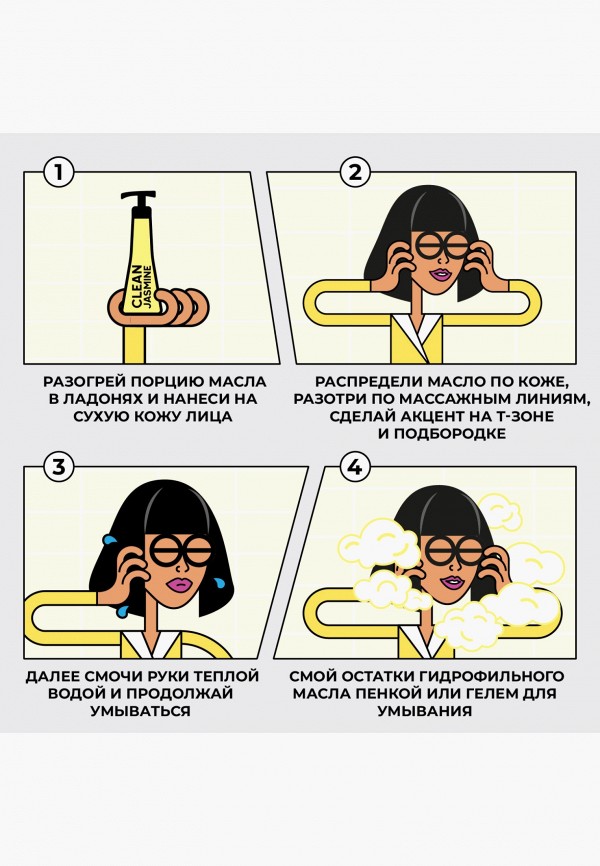 1

CLEAN JASMINE

РАЗОГРЕЙ ПОРЦИЮ МАСЛА В ЛАДОНЯХ И НАНЕСИ НА СУХУЮ КОЖУ ЛИЦА

2

РАСПРЕДЕЛИ МАСЛО ПО КОЖЕ, РАЗОТРИ ПО МАССАЖНЫМ ЛИНИЯМ, СДЕЛАЙ АКЦЕНТ НА Т-ЗОНЕ И ПОДБОРОДКЕ

3

ДАЛЕЕ СМОЧИ РУКИ ТЕПЛОЙ ВОДОЙ И ПРОДОЛЖАЙ УМЫВАТЬСЯ

4

СМОЙ ОСТАТКИ ГИДРОФИЛЬНОГО МАСЛА ПЕНКОЙ ИЛИ ГЕЛЕМ ДЛЯ УМЫВАНИЯ