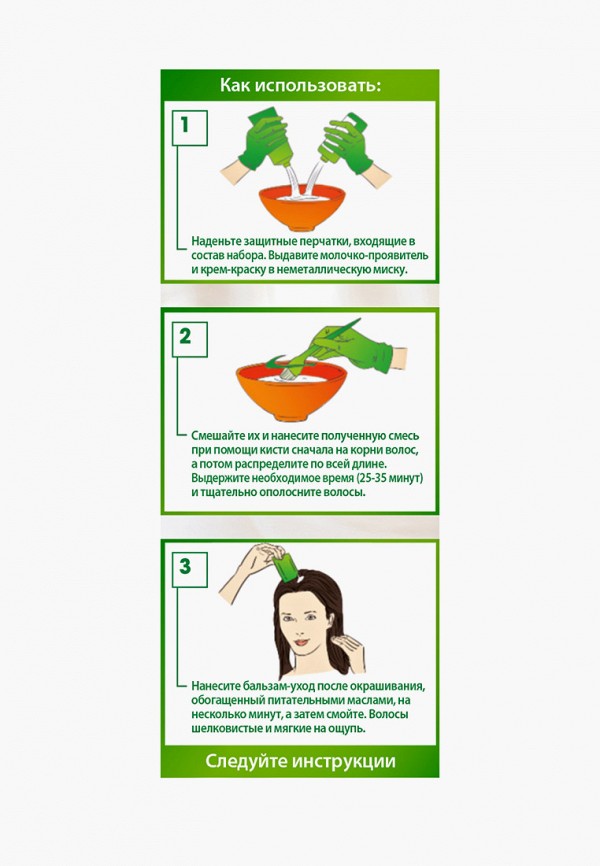 Как использовать:

1

Наденьте защитные перчатки, входящие в состав набора. Выдавите молочко-проявитель и крем-краску в неметаллическую миску.

2

Смешайте их и нанесите полученную смесь при помощи кисти сначала на корни волос, а потом распределите по всей длине. Выдержите необходимое время (25-35 минут) и тщательно ополосните волосы.

3

Нанесите бальзам-уход после окрашивания, обогащенный питательными маслами, на несколько минут, а затем смойте. Волосы шелковистые и мягкие на ощупь.

Следуйте инструкции