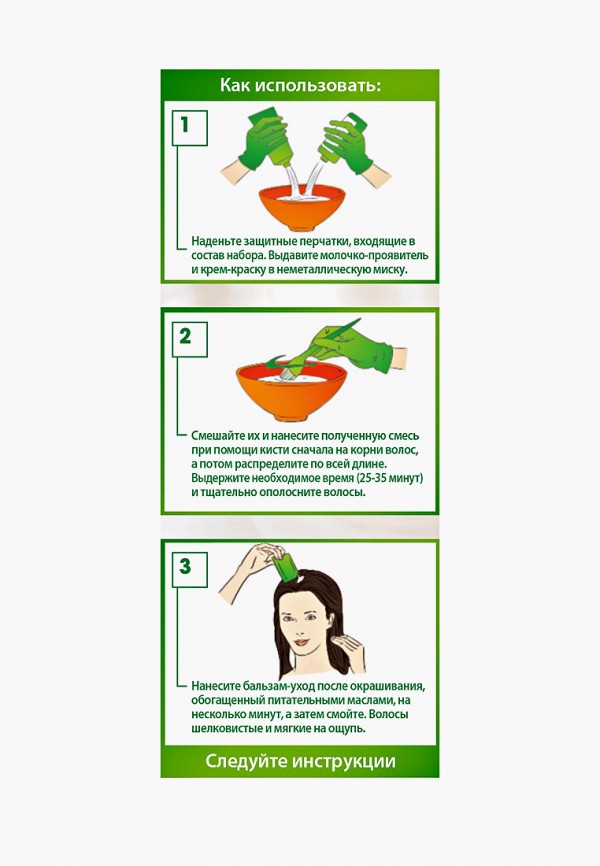 Как использовать:

1

Наденьте защитные перчатки, входящие в состав набора. Выдавите молочко-проявитель и крем-краску в неметаллическую миску.

2

Смешайте их и нанесите полученную смесь при помощи кисти сначала на корни волос, а потом распределите по всей длине. Выдержите необходимое время (25-35 минут) и тщательно ополосните волосы.

3

Нанесите бальзам-уход после окрашивания, обогащенный питательными маслами, на несколько минут, а затем смойте. Волосы шелковистые и мягкие на ощупь.

Следуйте инструкции