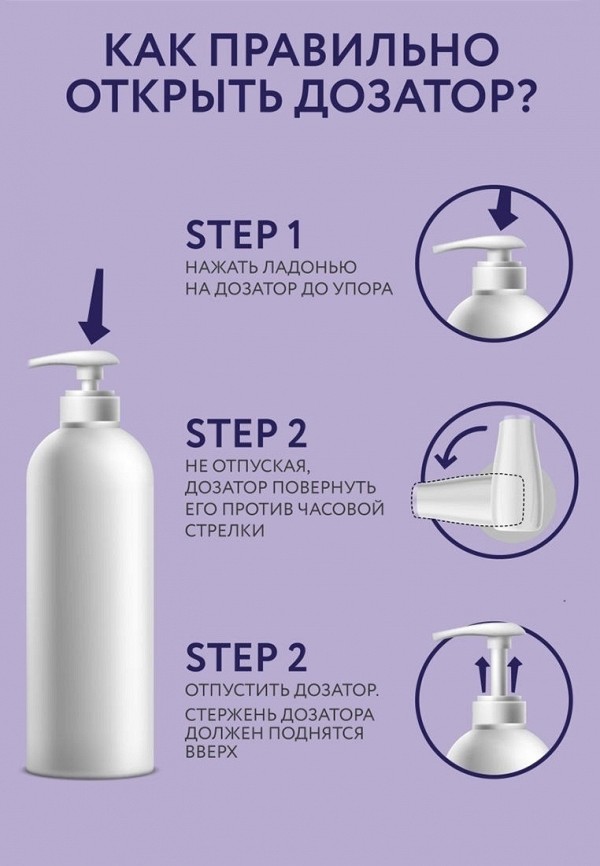 КАК ПРАВИЛЬНО ОТКРЫТЬ ДОЗАТОР?

STEP 1
НАЖАТЬ ЛАДОНЬЮ НА ДОЗАТОР ДО УПОРА

STEP 2
НЕ ОТПУСКАЯ, ДОЗАТОР ПОВЕРНУТЬ ЕГО ПРОТИВ ЧАСОВОЙ СТРЕЛКИ

STEP 2
ОТПУСТИТЬ ДОЗАТОР.
СТЕРЖЕНЬ ДОЗАТОРА ДОЛЖЕН ПОДНЯТСЯ ВВЕРХ