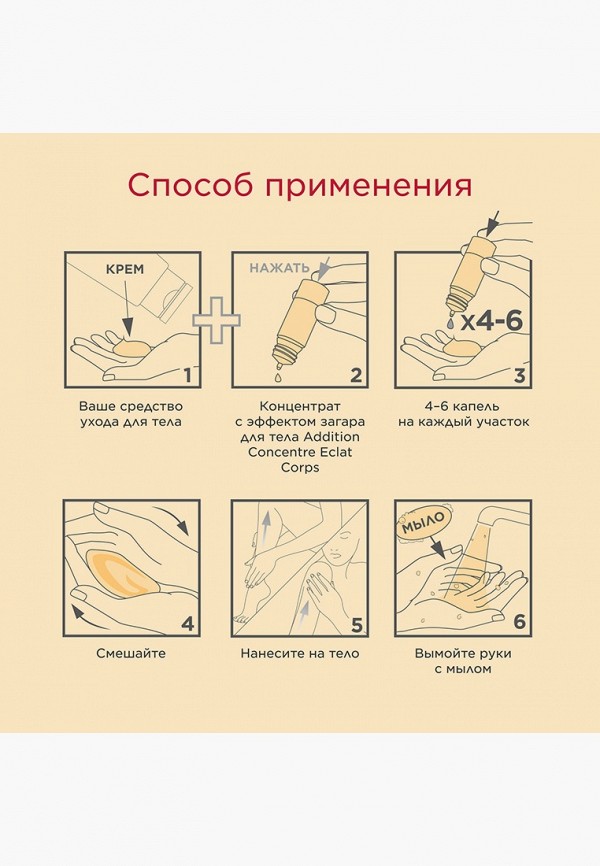 Способ применения

КРЕМ

1

Ваше средство ухода для тела

НАЖАТЬ

2

Концентрат с эффектом загара для тела Addition Concentre Eclat Corps

x4-6

3

4–6 капель на каждый участок

4

Смешайте

5

Нанесите на тело

МЫЛО

6

Вымойте руки с мылом