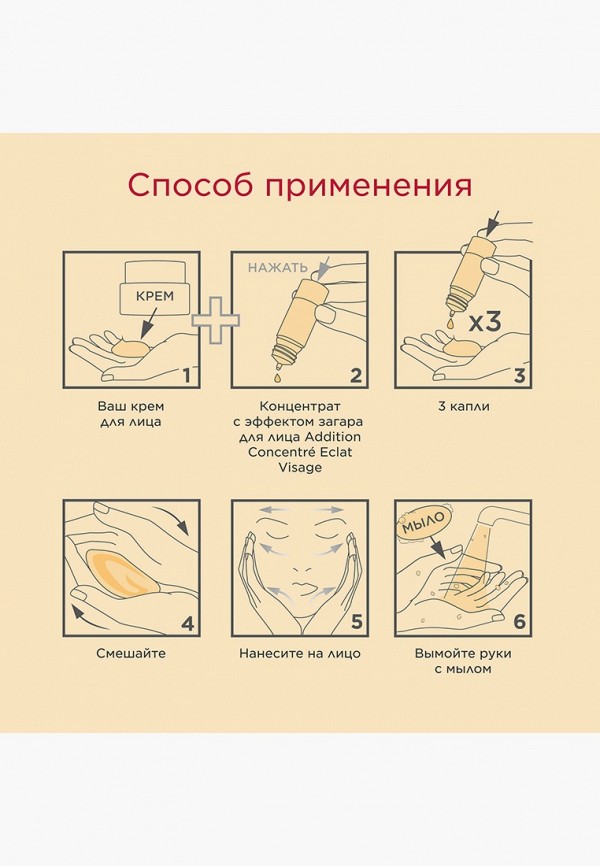 Способ применения

КРЕМ

1

Ваш крем для лица

НАЖАТЬ

2

Концентрат с эффектом загара для лица Addition Concentré Eclat Visage

x3

3

3 капли

4

Смешайте

5

Нанесите на лицо

МЫЛО

6

Вымойте руки с мылом