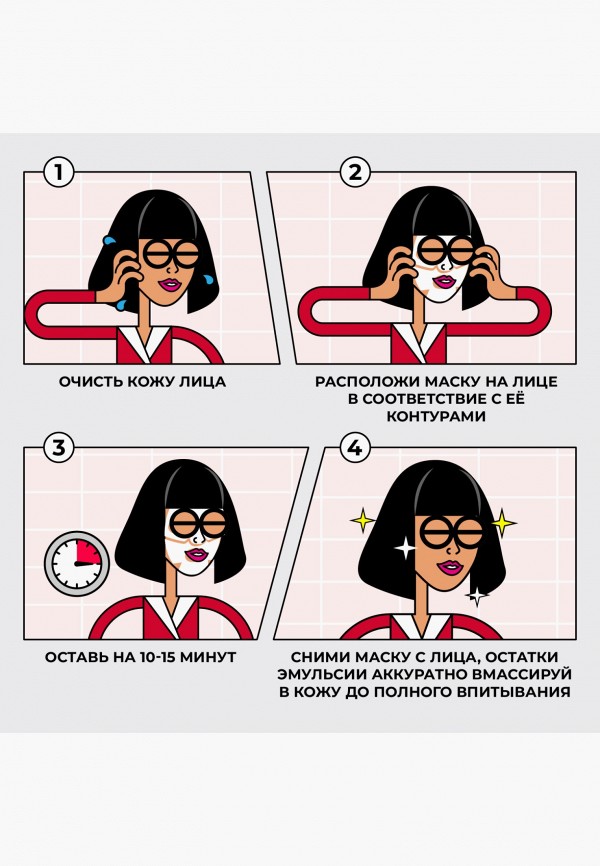 1

ОЧИСТЬ КОЖУ ЛИЦА

2

РАСПОЛОЖИ МАСКУ НА ЛИЦЕ В СООТВЕТСТВИЕ С ЕЁ КОНТУРАМИ

3

ОСТАВЬ НА 10-15 МИНУТ

4

СНИМИ МАСКУ С ЛИЦА, ОСТАТКИ ЭМУЛЬСИИ АККУРАТНО ВМАССИРУЙ В КОЖУ ДО ПОЛНОГО ВПИТЫВАНИЯ