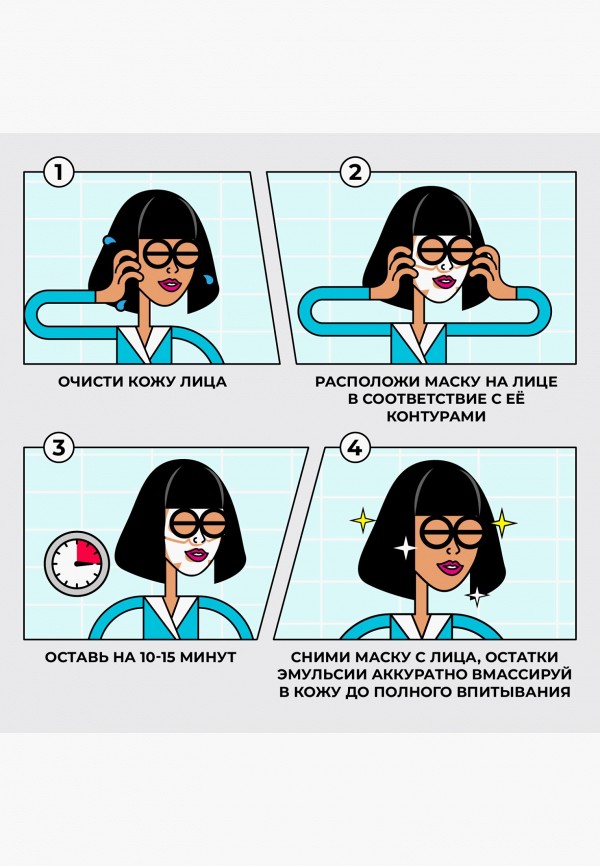 1

ОЧИСТИ КОЖУ ЛИЦА

2

РАСПОЛОЖИ МАСКУ НА ЛИЦЕ В СООТВЕТСТВИЕ С ЕЁ КОНТУРАМИ

3

ОСТАВЬ НА 10-15 МИНУТ

4

СНИМИ МАСКУ С ЛИЦА, ОСТАТКИ ЭМУЛЬСИИ АККУРАТНО ВМАССИРУЙ В КОЖУ ДО ПОЛНОГО ВПИТЫВАНИЯ