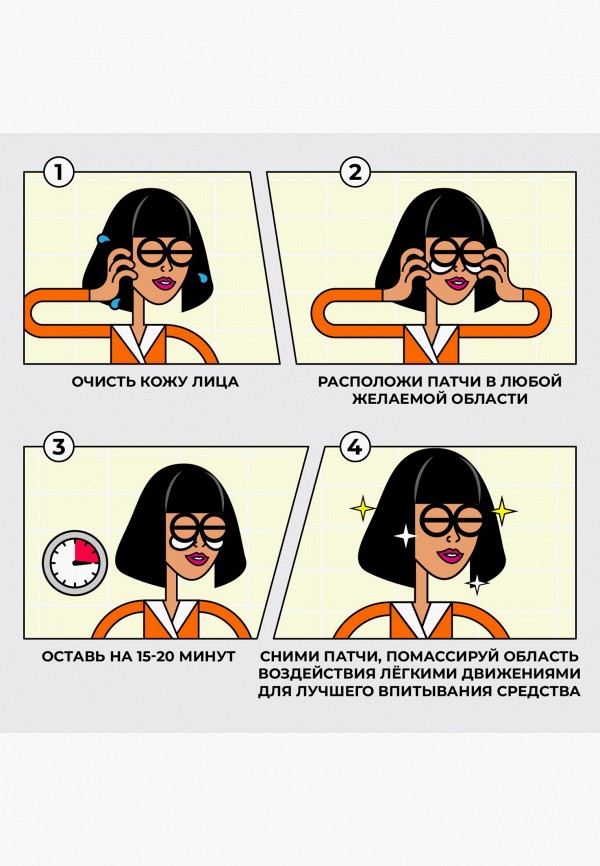 1

ОЧИСТЬ КОЖУ ЛИЦА

2

РАСПОЛОЖИ ПАТЧИ В ЛЮБОЙ ЖЕЛАЕМОЙ ОБЛАСТИ

3

ОСТАВЬ НА 15-20 МИНУТ

4

СНИМИ ПАТЧИ, ПОМАССИРУЙ ОБЛАСТЬ ВОЗДЕЙСТВИЯ ЛЁГКИМИ ДВИЖЕНИЯМИ ДЛЯ ЛУЧШЕГО ВПИТЫВАНИЯ СРЕДСТВА