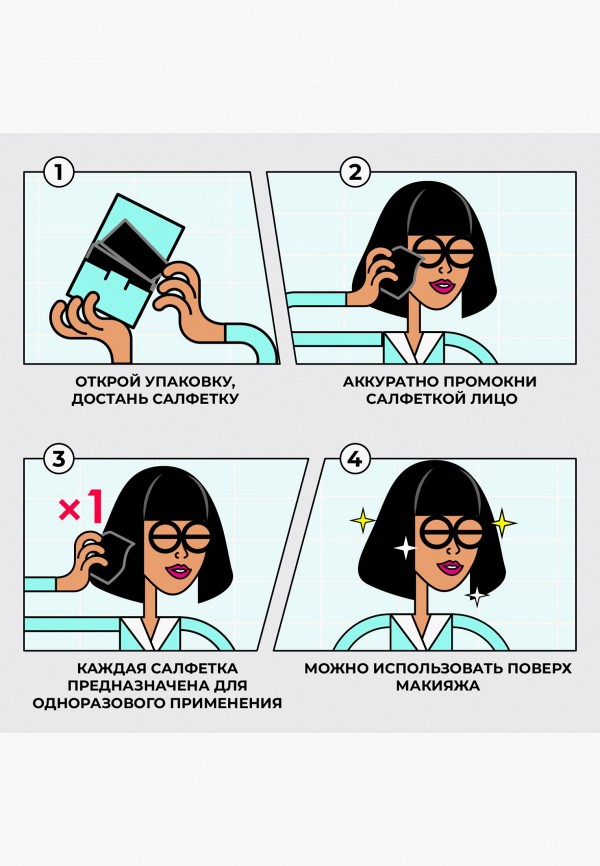 1

ОТКРОЙ УПАКОВКУ, ДОСТАНЬ САЛФЕТКУ

2

АККУРАТНО ПРОМОКНИ САЛФЕТКОЙ ЛИЦО

3

×1

КАЖДАЯ САЛФЕТКА ПРЕДНАЗНАЧЕНА ДЛЯ ОДНОРАЗОВОГО ПРИМЕНЕНИЯ

4

МОЖНО ИСПОЛЬЗОВАТЬ ПОВЕРХ МАКИЯЖА