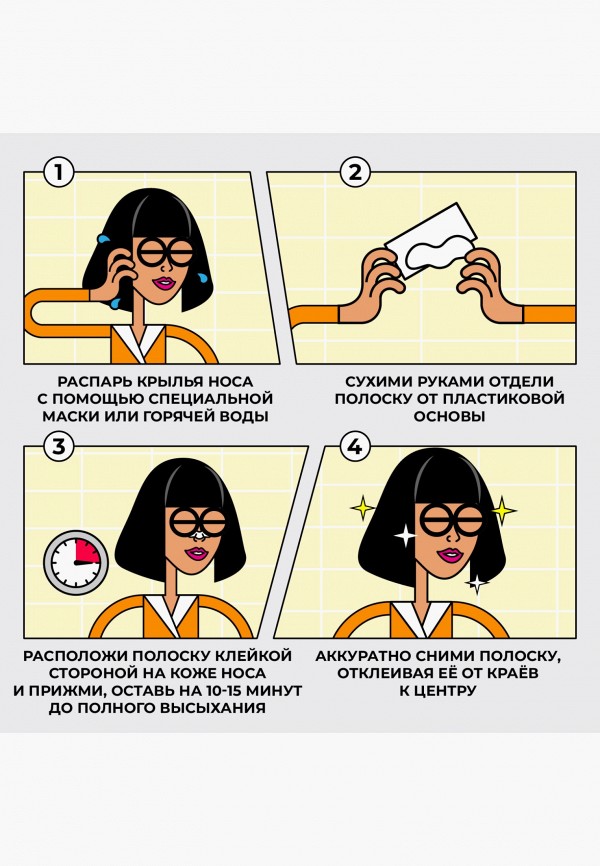 1

РАСПАРЬ КРЫЛЬЯ НОСА С ПОМОЩЬЮ СПЕЦИАЛЬНОЙ МАСКИ ИЛИ ГОРЯЧЕЙ ВОДЫ

2

СУХИМИ РУКАМИ ОТДЕЛИ ПОЛОСКУ ОТ ПЛАСТИКОВОЙ ОСНОВЫ

3

РАСПОЛОЖИ ПОЛОСКУ КЛЕЙКОЙ СТОРОНОЙ НА КОЖЕ НОСА И ПРИЖМИ, ОСТАВЬ НА 10-15 МИНУТ ДО ПОЛНОГО ВЫСЫХАНИЯ

4

АККУРАТНО СНИМИ ПОЛОСКУ, ОТКЛЕИВАЯ ЕЁ ОТ КРАЁВ К ЦЕНТРУ