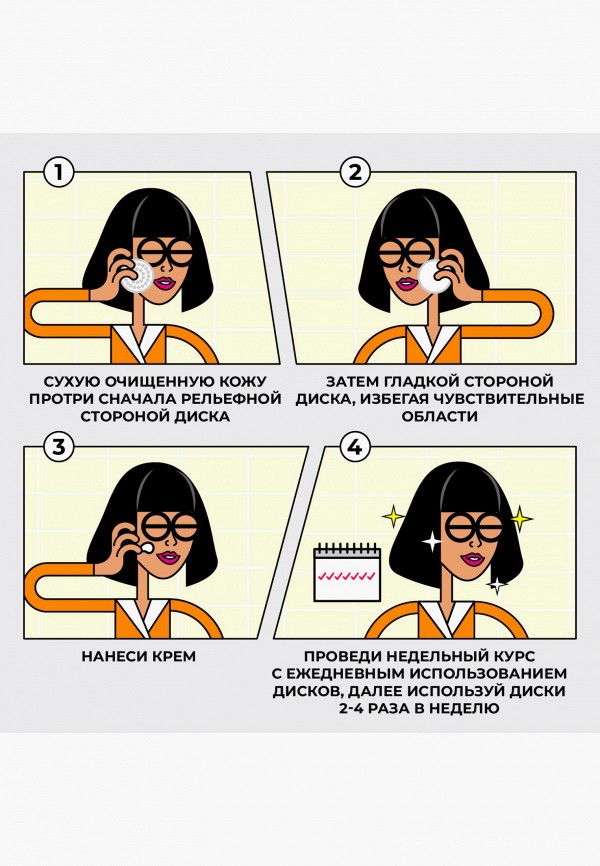 1

СУХУЮ ОЧИЩЕННУЮ КОЖУ ПРОТРИ СНАЧАЛА РЕЛЬЕФНОЙ СТОРОНОЙ ДИСКА

2

ЗАТЕМ ГЛАДКОЙ СТОРОНОЙ ДИСКА, ИЗБЕГАЯ ЧУВСТВИТЕЛЬНЫЕ ОБЛАСТИ

3

НАНЕСИ КРЕМ

4

ПРОВЕДИ НЕДЕЛЬНЫЙ КУРС С ЕЖЕДНЕВНЫМ ИСПОЛЬЗОВАНИЕМ ДИСКОВ, ДАЛЕЕ ИСПОЛЬЗУЙ ДИСКИ 2-4 РАЗА В НЕДЕЛЮ