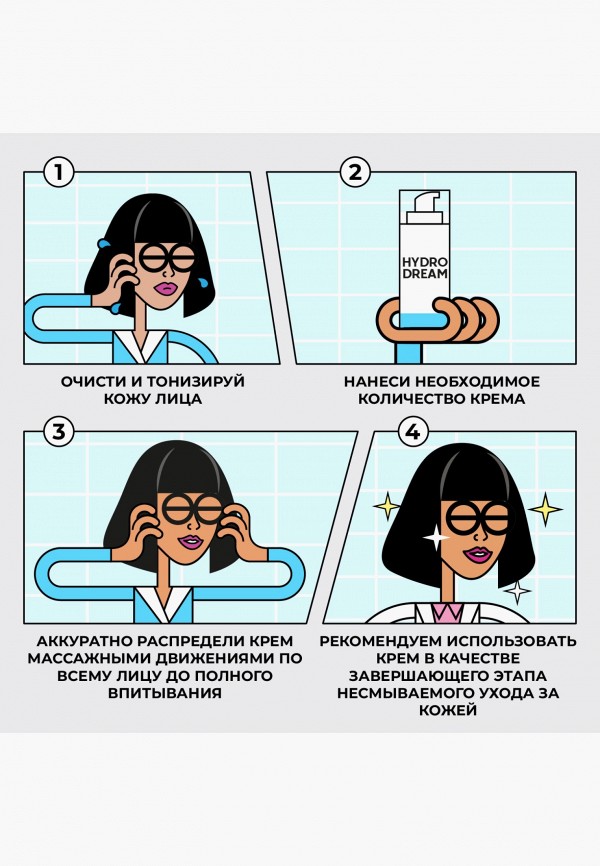 1

ОЧИСТИ И ТОНИЗИРУЙ КОЖУ ЛИЦА

2

HYDRO DREAM

НАНЕСИ НЕОБХОДИМОЕ КОЛИЧЕСТВО КРЕМА

3

АККУРАТНО РАСПРЕДЕЛИ КРЕМ МАССАЖНЫМИ ДВИЖЕНИЯМИ ПО ВСЕМУ ЛИЦУ ДО ПОЛНОГО ВПИТЫВАНИЯ

4

РЕКОМЕНДУЕМ ИСПОЛЬЗОВАТЬ КРЕМ В КАЧЕСТВЕ ЗАВЕРШАЮЩЕГО ЭТАПА НЕСМЫВАЕМОГО УХОДА ЗА КОЖЕЙ