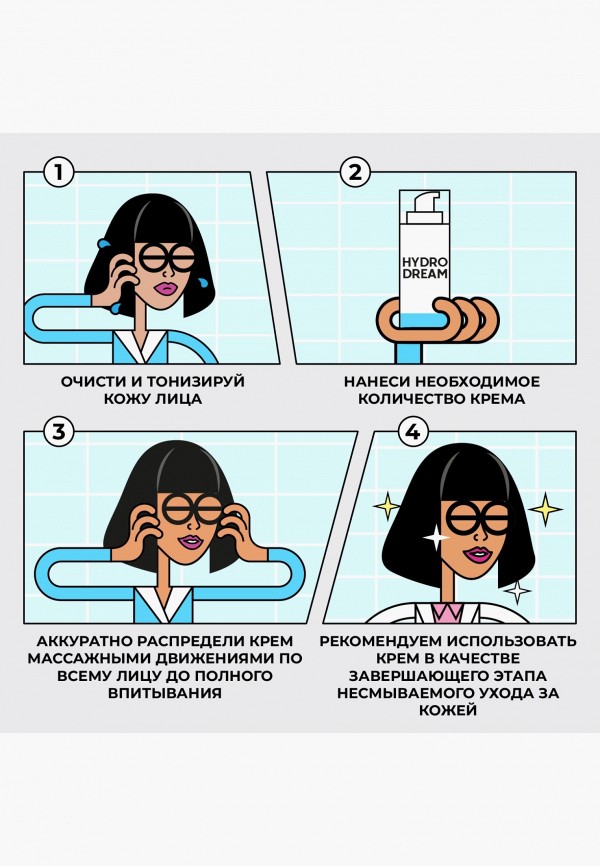 1

ОЧИСТИ И ТОНИЗИРУЙ КОЖУ ЛИЦА

2

HYDRO DREAM

НАНЕСИ НЕОБХОДИМОЕ КОЛИЧЕСТВО КРЕМА

3

АККУРАТНО РАСПРЕДЕЛИ КРЕМ МАССАЖНЫМИ ДВИЖЕНИЯМИ ПО ВСЕМУ ЛИЦУ ДО ПОЛНОГО ВПИТЫВАНИЯ

4

РЕКОМЕНДУЕМ ИСПОЛЬЗОВАТЬ КРЕМ В КАЧЕСТВЕ ЗАВЕРШАЮЩЕГО ЭТАПА НЕСМЫВАЕМОГО УХОДА ЗА КОЖЕЙ