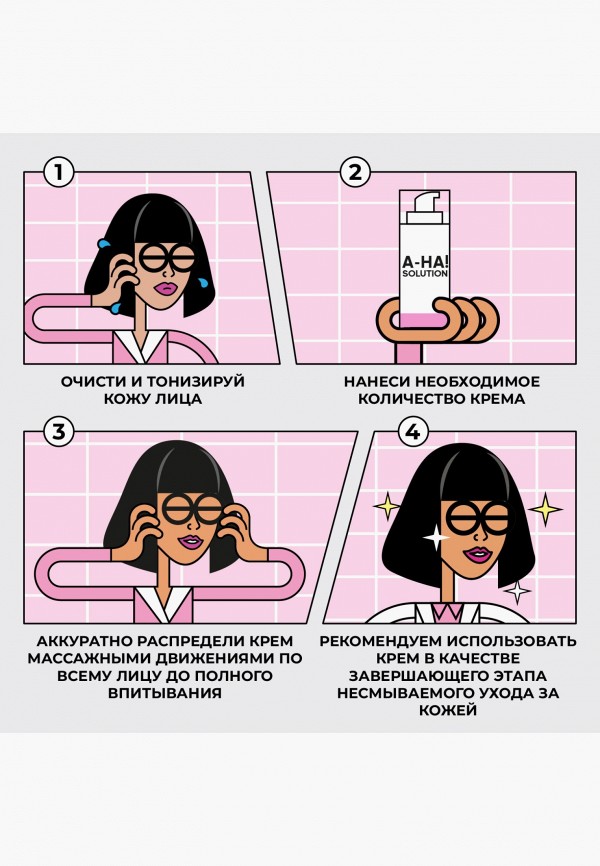 1

ОЧИСТИ И ТОНИЗИРУЙ КОЖУ ЛИЦА

2

A-HA! SOLUTION

НАНЕСИ НЕОБХОДИМОЕ КОЛИЧЕСТВО КРЕМА

3

АККУРАТНО РАСПРЕДЕЛИ КРЕМ МАССАЖНЫМИ ДВИЖЕНИЯМИ ПО ВСЕМУ ЛИЦУ ДО ПОЛНОГО ВПИТЫВАНИЯ

4

РЕКОМЕНДУЕМ ИСПОЛЬЗОВАТЬ КРЕМ В КАЧЕСТВЕ ЗАВЕРШАЮЩЕГО ЭТАПА НЕСМЫВАЕМОГО УХОДА ЗА КОЖЕЙ