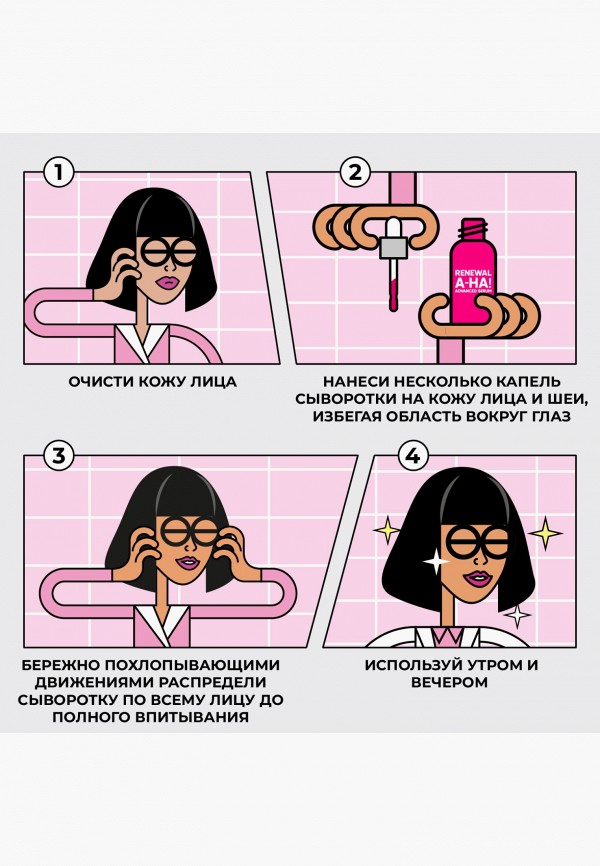 1

ОЧИСТИ КОЖУ ЛИЦА

2

RENEWAL A-HA! ADVANCED SERUM

НАНЕСИ НЕСКОЛЬКО КАПЕЛЬ СЫВОРОТКИ НА КОЖУ ЛИЦА И ШЕИ, ИЗБЕГАЯ ОБЛАСТЬ ВОКРУГ ГЛАЗ

3

БЕРЕЖНО ПОХЛОПЫВАЮЩИМИ ДВИЖЕНИЯМИ РАСПРЕДЕЛИ СЫВОРОТКУ ПО ВСЕМУ ЛИЦУ ДО ПОЛНОГО ВПИТЫВАНИЯ

4

ИСПОЛЬЗУЙ УТРОМ И ВЕЧЕРОМ