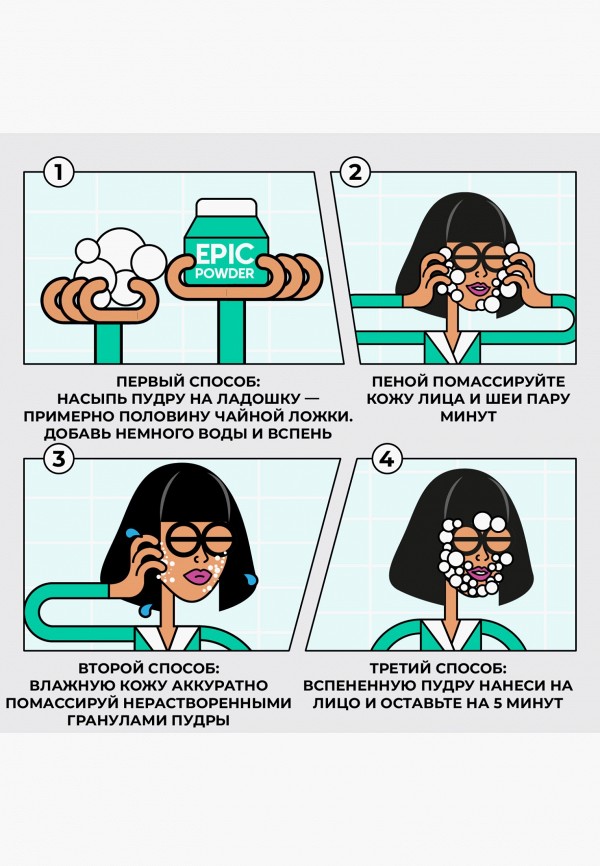 1

EPIC POWDER

ПЕРВЫЙ СПОСОБ: НАСЫПЬ ПУДРУ НА ЛАДОШКУ — ПРИМЕРНО ПОЛОВИНУ ЧАЙНОЙ ЛОЖКИ. ДОБАВЬ НЕМНОГО ВОДЫ И ВСПЕНЬ

2

ПЕНОЙ ПОМАССИРУЙТЕ КОЖУ ЛИЦА И ШЕИ ПАРУ МИНУТ

3

ВТОРОЙ СПОСОБ: ВЛАЖНУЮ КОЖУ АККУРАТНО ПОМАССИРУЙ НЕРАСТВОРЕННЫМИ ГРАНУЛАМИ ПУДРЫ

4

ТРЕТИЙ СПОСОБ: ВСПЕНЕННУЮ ПУДРУ НАНЕСИ НА ЛИЦО И ОСТАВЬТЕ НА 5 МИНУТ