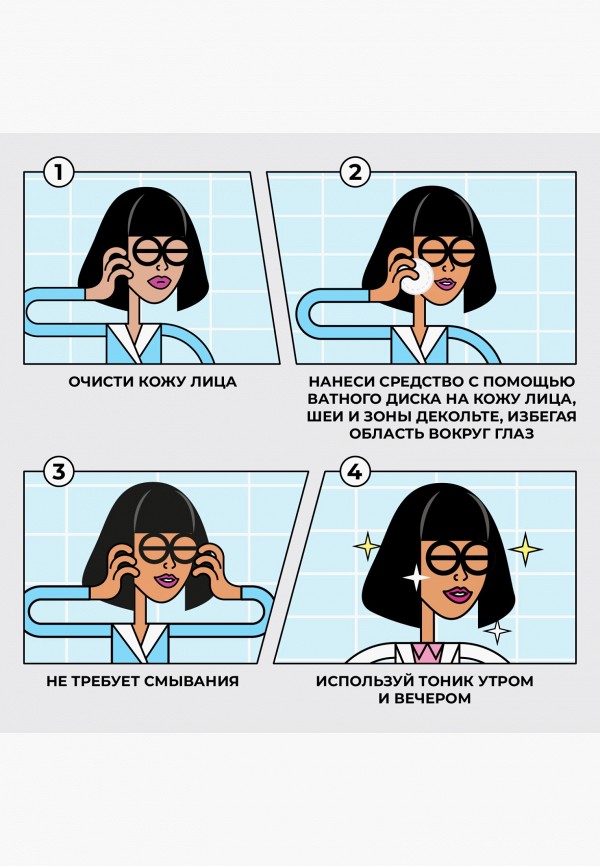 1

ОЧИСТИ КОЖУ ЛИЦА

2

НАНЕСИ СРЕДСТВО С ПОМОЩЬЮ ВАТНОГО ДИСКА НА КОЖУ ЛИЦА, ШЕИ И ЗОНЫ ДЕКОЛЬТЕ, ИЗБЕГАЯ ОБЛАСТЬ ВОКРУГ ГЛАЗ

3

НЕ ТРЕБУЕТ СМЫВАНИЯ

4

ИСПОЛЬЗУЙ ТОНИК УТРОМ И ВЕЧЕРОМ