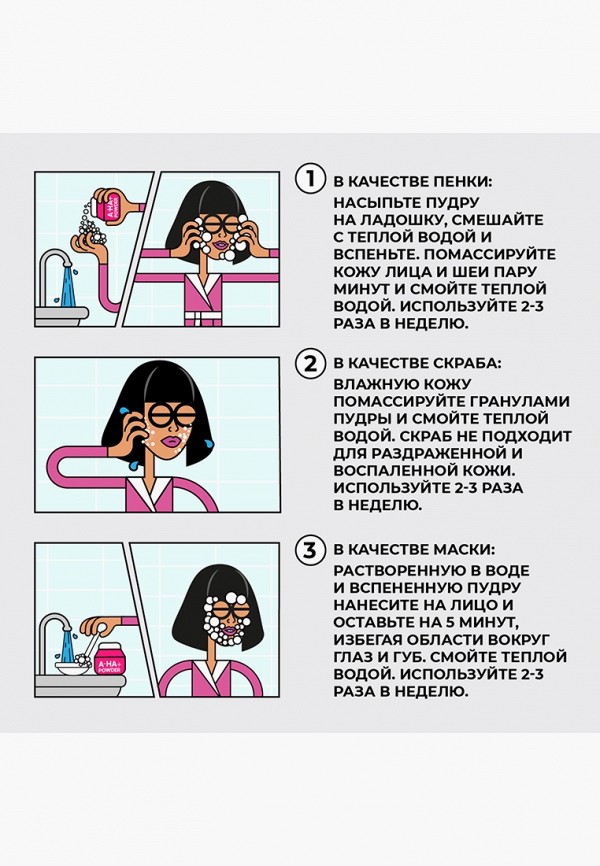 A-HA+ POWDER

1 В КАЧЕСТВЕ ПЕНКИ:

НАСЫПЬТЕ ПУДРУ НА ЛАДОШКУ, СМЕШАЙТЕ С ТЕПЛОЙ ВОДОЙ И ВСПЕНЬТЕ. ПОМАССИРУЙТЕ КОЖУ ЛИЦА И ШЕИ ПАРУ МИНУТ И СМОЙТЕ ТЕПЛОЙ ВОДОЙ. ИСПОЛЬЗУЙТЕ 2-3 РАЗА В НЕДЕЛЮ.

2 В КАЧЕСТВЕ СКРАБА:

ВЛАЖНУЮ КОЖУ ПОМАССИРУЙТЕ ГРАНУЛАМИ ПУДРЫ И СМОЙТЕ ТЕПЛОЙ ВОДОЙ. СКРАБ НЕ ПОДХОДИТ ДЛЯ РАЗДРАЖЕННОЙ И ВОСПАЛЕННОЙ КОЖИ. ИСПОЛЬЗУЙТЕ 2-3 РАЗА В НЕДЕЛЮ.

A-HA+ POWDER

3 В КАЧЕСТВЕ МАСКИ:

РАСТВОРЕННУЮ В ВОДЕ И ВСПЕНЕННУЮ ПУДРУ НАНЕСИТЕ НА ЛИЦО И ОСТАВЬТЕ НА 5 МИНУТ, ИЗБЕГАЯ ОБЛАСТИ ВОКРУГ ГЛАЗ И ГУБ. СМОЙТЕ ТЕПЛОЙ ВОДОЙ. ИСПОЛЬЗУЙТЕ 2-3 РАЗА В НЕДЕЛЮ.