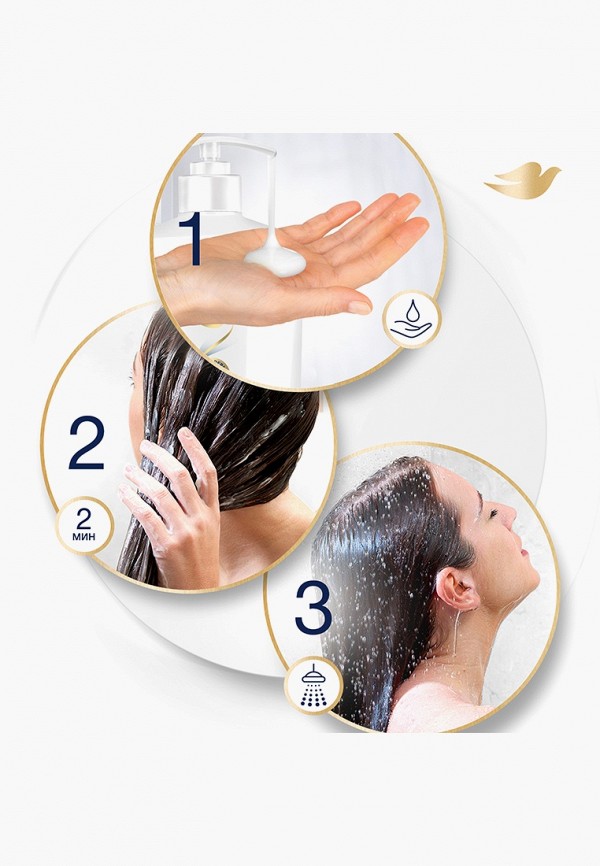 1

2

2
мин

3