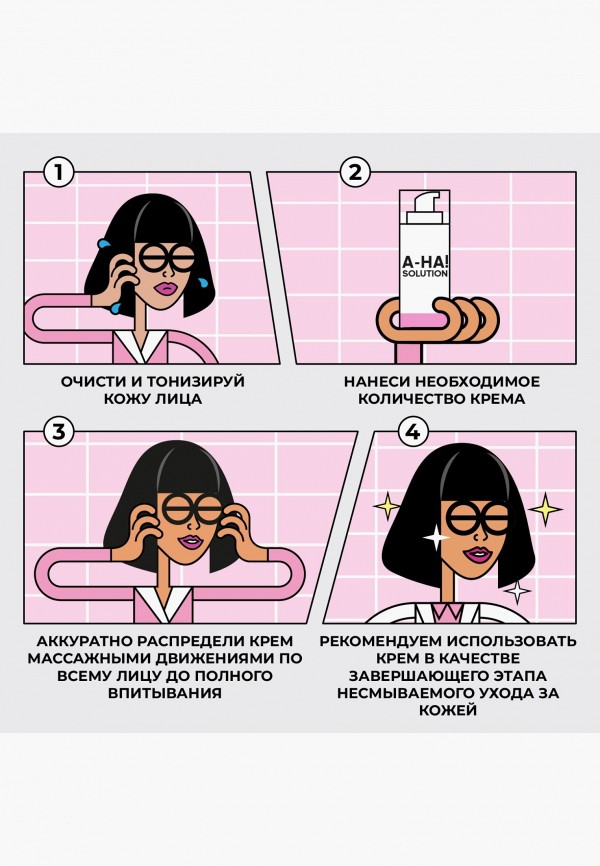 1

ОЧИСТИ И ТОНИЗИРУЙ КОЖУ ЛИЦА

2

A-HA! SOLUTION

НАНЕСИ НЕОБХОДИМОЕ КОЛИЧЕСТВО КРЕМА

3

АККУРАТНО РАСПРЕДЕЛИ КРЕМ МАССАЖНЫМИ ДВИЖЕНИЯМИ ПО ВСЕМУ ЛИЦУ ДО ПОЛНОГО ВПИТЫВАНИЯ

4

РЕКОМЕНДУЕМ ИСПОЛЬЗОВАТЬ КРЕМ В КАЧЕСТВЕ ЗАВЕРШАЮЩЕГО ЭТАПА НЕСМЫВАЕМОГО УХОДА ЗА КОЖЕЙ