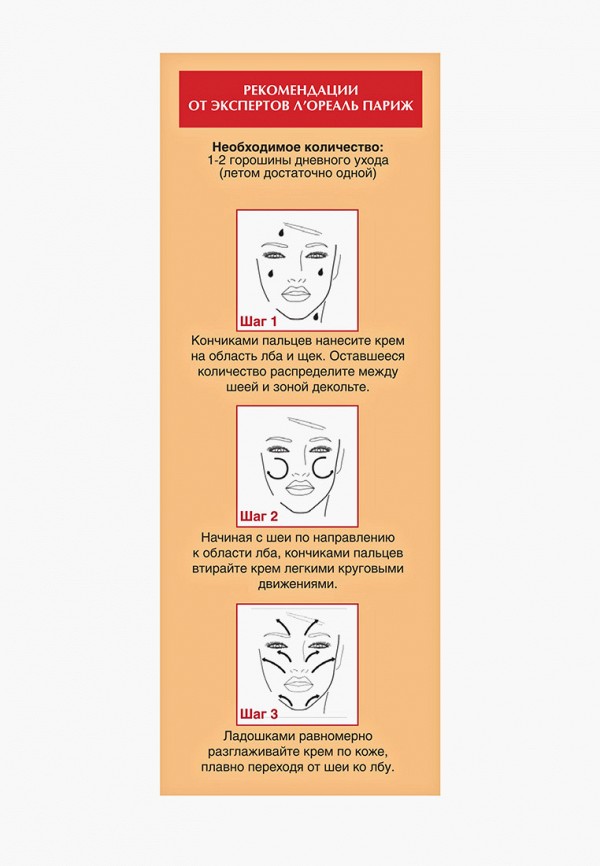 РЕКОМЕНДАЦИИ ОТ ЭКСПЕРТОВ Л'ОРЕАЛЬ ПАРИЖ

Необходимое количество:
1-2 горошины дневного ухода
(летом достаточно одной)

Шаг 1

Кончиками пальцев нанесите крем на область лба и щек. Оставшееся количество распределите между шеей и зоной декольте.

Шаг 2

Начиная с шеи по направлению к области лба, кончиками пальцев втирайте крем легкими круговыми движениями.

Шаг 3

Ладошками равномерно разглаживайте крем по коже, плавно переходя от шеи ко лбу.