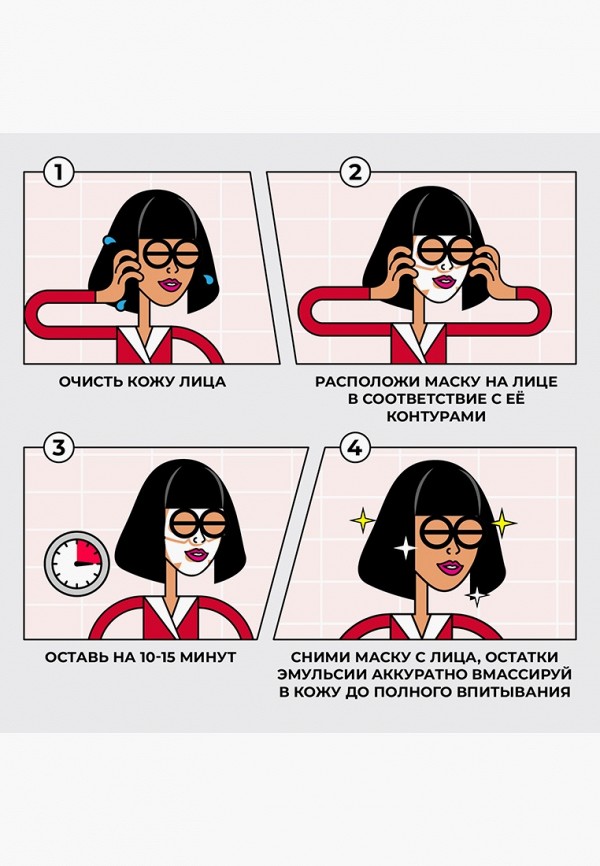 1

ОЧИСТЬ КОЖУ ЛИЦА

2

РАСПОЛОЖИ МАСКУ НА ЛИЦЕ В СООТВЕТСТВИЕ С ЕЁ КОНТУРАМИ

3

ОСТАВЬ НА 10-15 МИНУТ

4

СНИМИ МАСКУ С ЛИЦА, ОСТАТКИ ЭМУЛЬСИИ АККУРАТНО ВМАССИРУЙ В КОЖУ ДО ПОЛНОГО ВПИТЫВАНИЯ