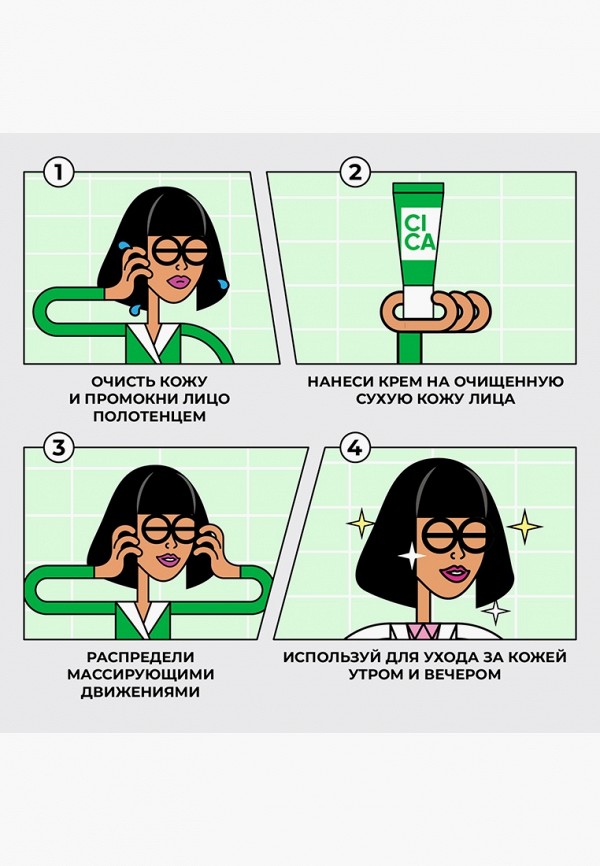 1

ОЧИСТЬ КОЖУ И ПРОМОКНИ ЛИЦО ПОЛОТЕНЦЕМ

2

CI CA

НАНЕСИ КРЕМ НА ОЧИЩЕННУЮ СУХУЮ КОЖУ ЛИЦА

3

РАСПРЕДЕЛИ МАССИРУЮЩИМИ ДВИЖЕНИЯМИ

4

ИСПОЛЬЗУЙ ДЛЯ УХОДА ЗА КОЖЕЙ УТРОМ И ВЕЧЕРОМ