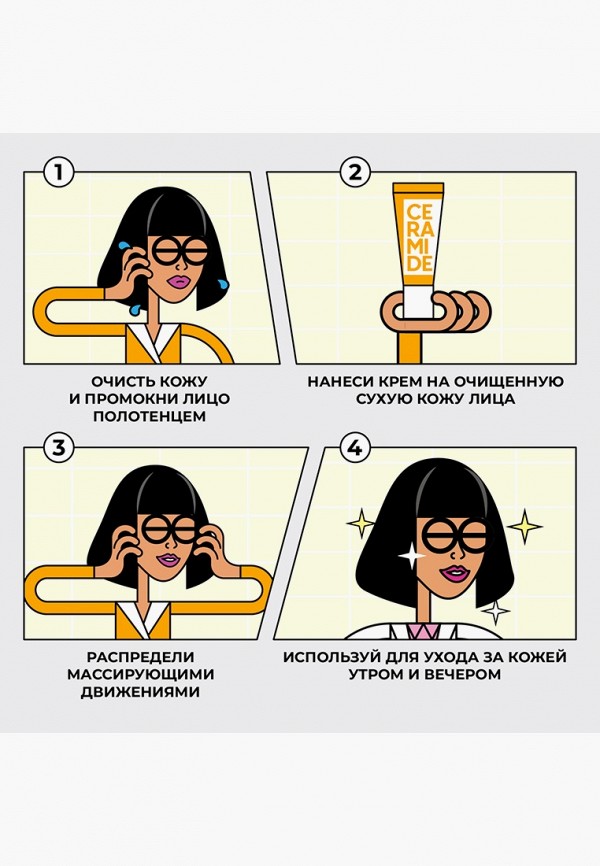 1

ОЧИСТЬ КОЖУ И ПРОМОКНИ ЛИЦО ПОЛОТЕНЦЕМ

2

CE RA MI DE

НАНЕСИ КРЕМ НА ОЧИЩЕННУЮ СУХУЮ КОЖУ ЛИЦА

3

РАСПРЕДЕЛИ МАССИРУЮЩИМИ ДВИЖЕНИЯМИ

4

ИСПОЛЬЗУЙ ДЛЯ УХОДА ЗА КОЖЕЙ УТРОМ И ВЕЧЕРОМ